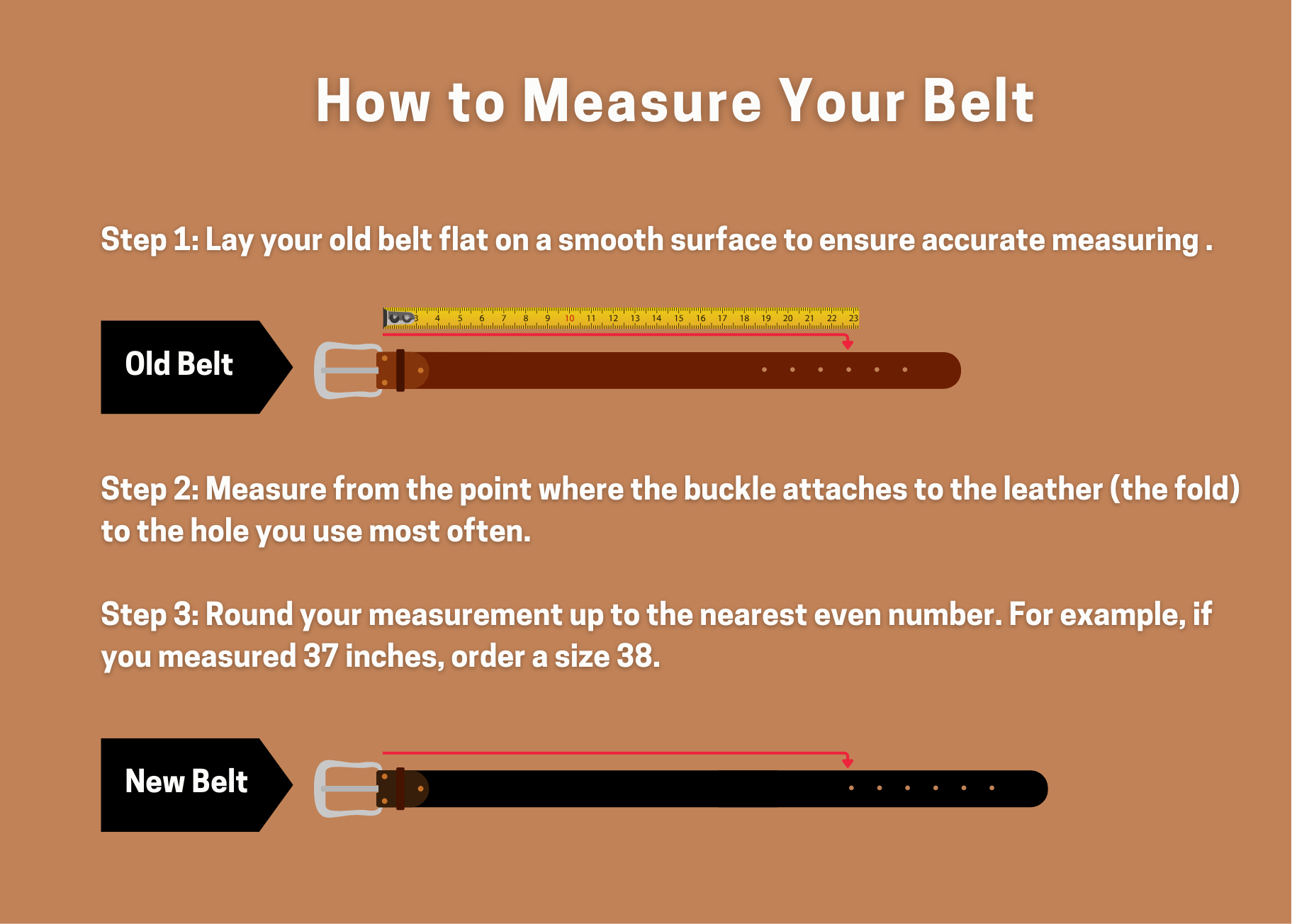 How to Measure Your Belt

Step 1: Lay your old belt flat on a smooth surface to ensure accurate measuring .

Old Belt

3 4 5 6 7 8 9 10 11 12 13 14 15 16 17 18 19 20 21 22 23

Step 2: Measure from the point where the buckle attaches to the leather (the fold) to the hole you use most often.

Step 3: Round your measurement up to the nearest even number. For example, if you measured 37 inches, order a size 38.

New Belt